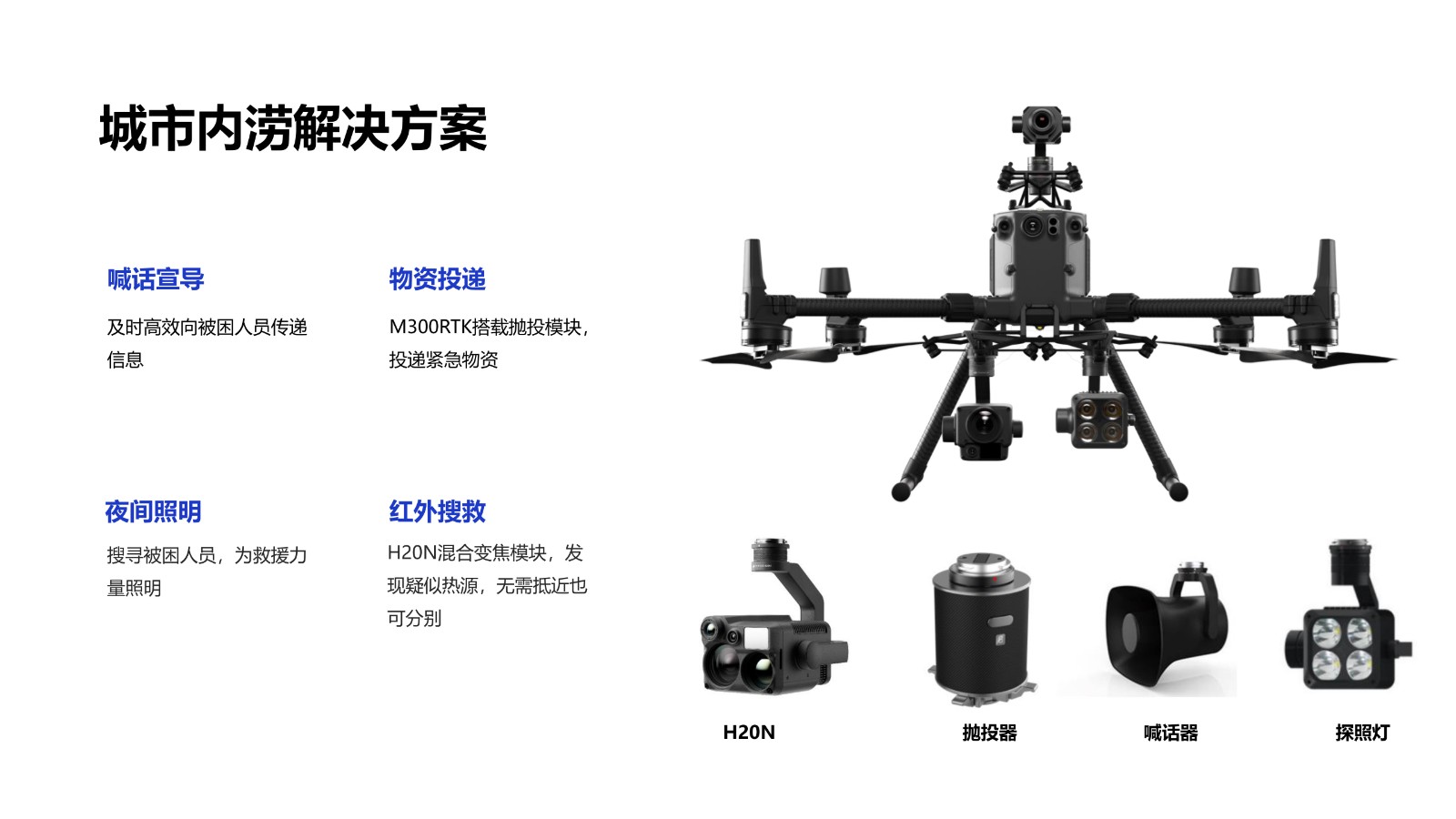 城市内涝解决方案

喊话宣导

及时高效向被困人员传递信息

物资投递

M300RTK搭载抛投模块，投递紧急物资

夜间照明

搜寻被困人员，为救援力量照明

红外搜救

H20N混合变焦模块，发现疑似热源，无需抵近也可分别

H20N

抛投器

喊话器

探照灯